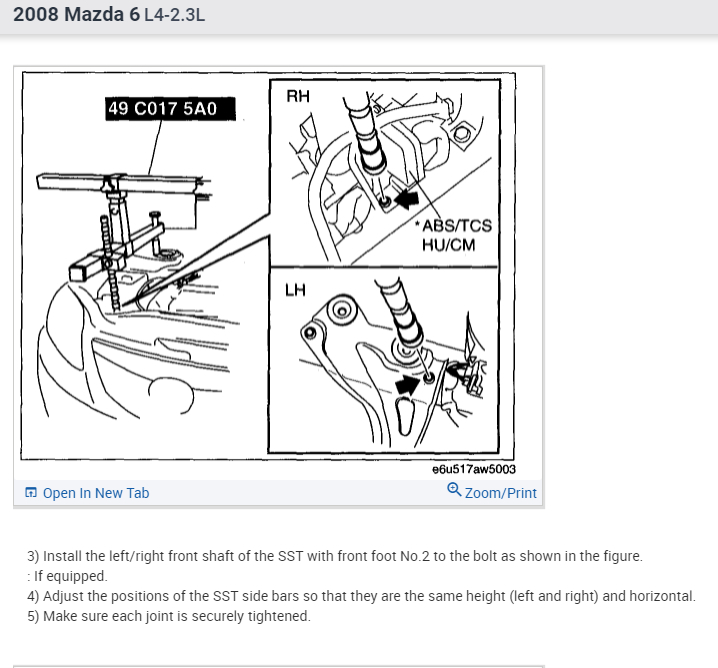 2008 Mazda 6 L4-2.3L

49 C017 5A0

RH

*ABS/TCS HU/CM

LH

e6u517aw5003

Open In New Tab

Zoom/Print

3) Install the left/right front shaft of the SST with front foot No.2 to the bolt as shown in the figure.
: If equipped.
4) Adjust the positions of the SST side bars so that they are the same height (left and right) and horizontal.
5) Make sure each joint is securely tightened.