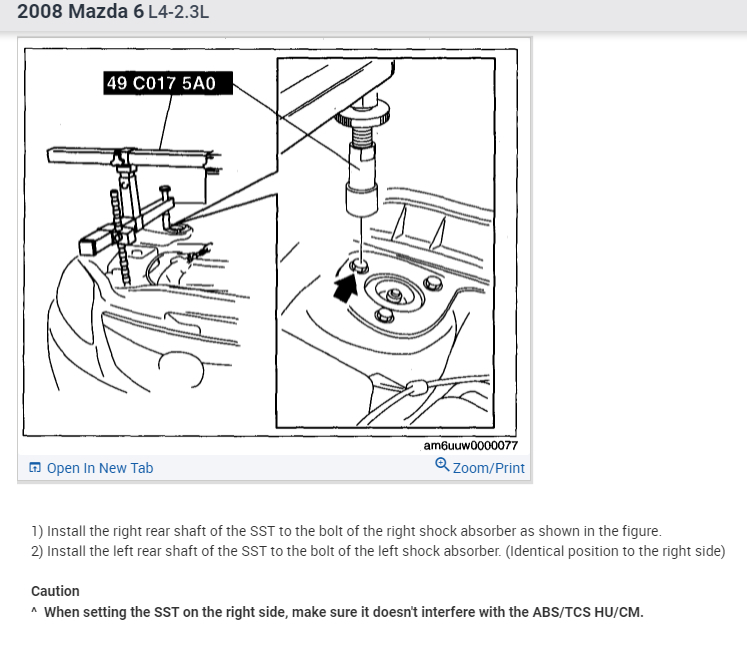 2008 Mazda 6 L4-2.3L

49 C017 5A0

am6uuw0000077

Open In New Tab

Zoom/Print

1) Install the right rear shaft of the SST to the bolt of the right shock absorber as shown in the figure.
2) Install the left rear shaft of the SST to the bolt of the left shock absorber. (Identical position to the right side)

Caution

^ When setting the SST on the right side, make sure it doesn't interfere with the ABS/TCS HU/CM.