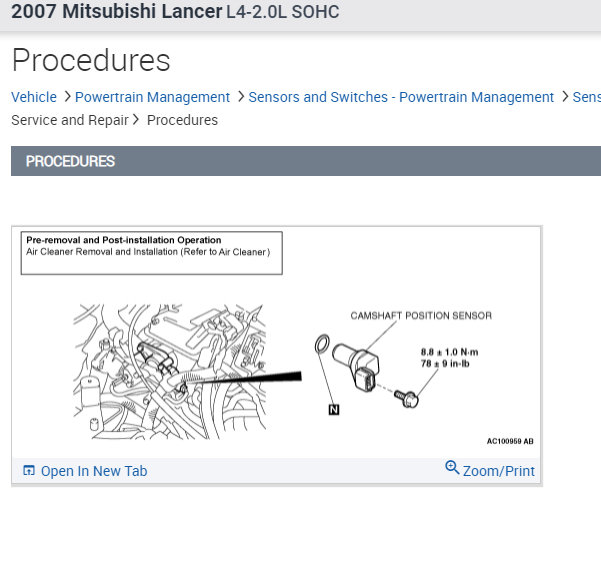 2007 Mitsubishi Lancer L4-2.0L SOHC

Procedures

Vehicle > Powertrain Management > Sensors and Switches - Powertrain Management > Sens

Service and Repair > Procedures

PROCEDURES

Pre-removal and Post-installation Operation
Air Cleaner Removal and Installation (Refer to Air Cleaner)

CAMSHAFT POSITION SENSOR

8.8 ± 1.0 N·m
78 ± 9 in-lb

N

AC100959 AB

Open In New Tab

Zoom/Print