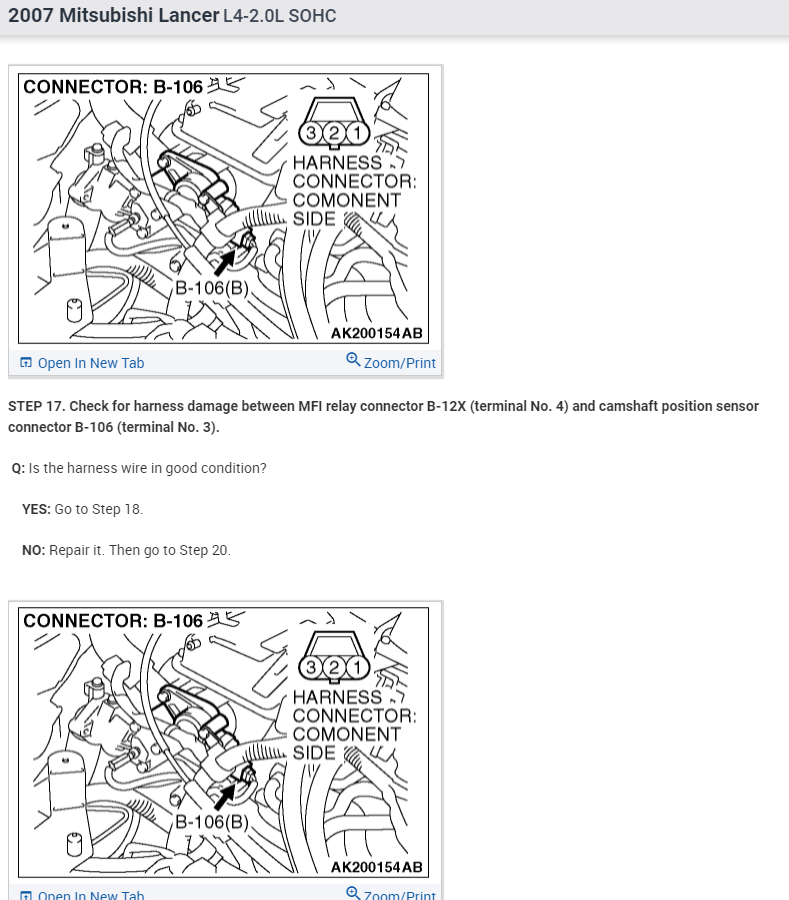 2007 Mitsubishi Lancer L4-2.0L SOHC

CONNECTOR: B-106

3 2 1

HARNESS CONNECTOR: COMONENT SIDE

B-106(B)

AK200154AB

Open In New Tab

Zoom/Print

STEP 17. Check for harness damage between MFI relay connector B-12X (terminal No. 4) and camshaft position sensor connector B-106 (terminal No. 3).

Q: Is the harness wire in good condition?

YES: Go to Step 18.

NO: Repair it. Then go to Step 20.

CONNECTOR: B-106

3 2 1

HARNESS CONNECTOR: COMONENT SIDE

B-106(B)

AK200154AB

Open In New Tab

Zoom/Print