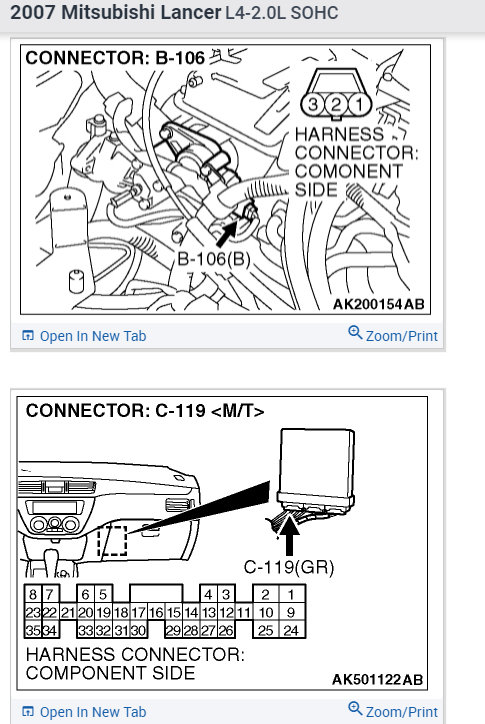 2007 Mitsubishi Lancer L4-2.0L SOHC

CONNECTOR: B-106

3 2 1

HARNESS CONNECTOR: COMONENT SIDE

B-106(B)

AK200154AB

Open In New Tab

Zoom/Print

CONNECTOR: C-119 <M/T>

C-119(GR)

| 8 | 7 | | 6 | 5 | | | | | 4 | 3 | | 2 | 1 |
|---|---|---|---|---|---|---|---|---|---|---|---|---|---|
| 23 | 22 | 21 | 20 | 19 | 18 | 17 | 16 | 15 | 14 | 13 | 12 | 11 | 10 | 9 |
| 35 | 34 | | 33 | 32 | 31 | 30 | | 29 | 28 | 27 | 26 | | 25 | 24 |

HARNESS CONNECTOR: COMPONENT SIDE

AK501122AB

Open In New Tab

Zoom/Print