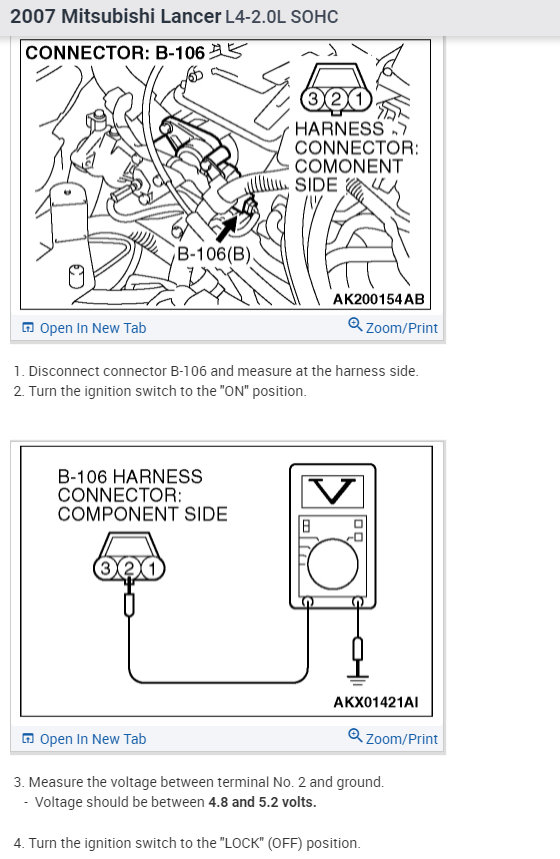 2007 Mitsubishi Lancer L4-2.0L SOHC

CONNECTOR: B-106

3 2 1

HARNESS CONNECTOR: COMONENT SIDE

B-106(B)

AK200154AB

Open In New Tab

Zoom/Print

1. Disconnect connector B-106 and measure at the harness side.
2. Turn the ignition switch to the "ON" position.

B-106 HARNESS CONNECTOR: COMPONENT SIDE

3 2 1

V

AKX01421AI

Open In New Tab

Zoom/Print

3. Measure the voltage between terminal No. 2 and ground.
- Voltage should be between 4.8 and 5.2 volts.

4. Turn the ignition switch to the "LOCK" (OFF) position.