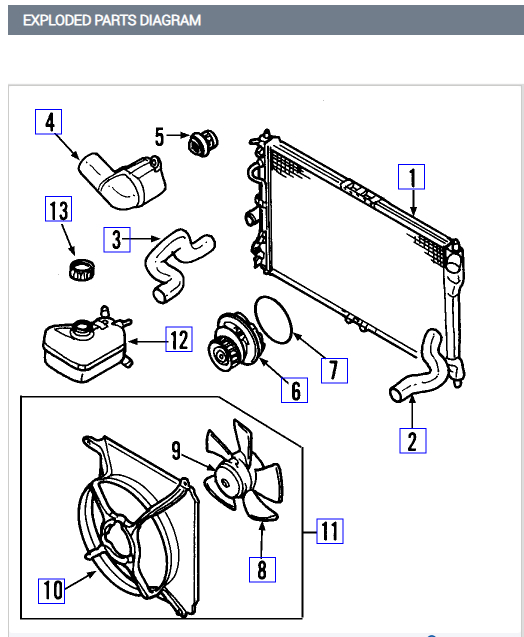 EXPLODED PARTS DIAGRAM

4
5
1
13
3
12
7
6
2
9
11
8
10