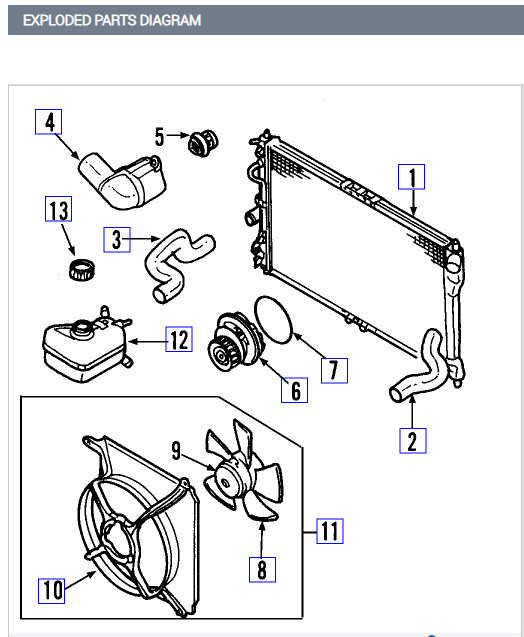 EXPLODED PARTS DIAGRAM

4
5
1
13
3
12
7
6
2
9
11
8
10