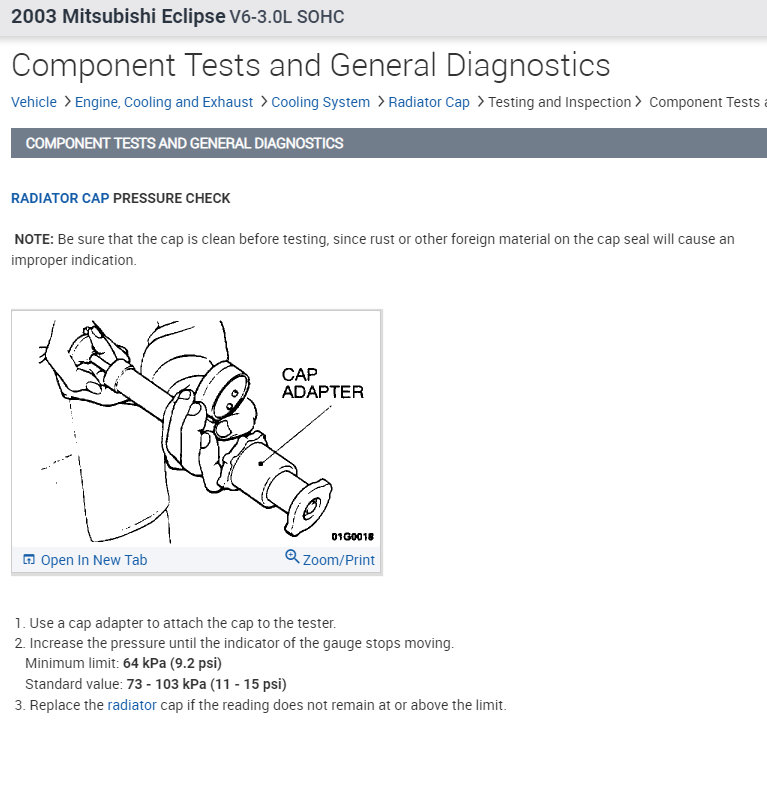 2003 Mitsubishi Eclipse V6-3.0L SOHC

Component Tests and General Diagnostics

Vehicle > Engine, Cooling and Exhaust > Cooling System > Radiator Cap > Testing and Inspection > Component Tests a

COMPONENT TESTS AND GENERAL DIAGNOSTICS

RADIATOR CAP PRESSURE CHECK

NOTE: Be sure that the cap is clean before testing, since rust or other foreign material on the cap seal will cause an improper indication.

CAP ADAPTER

01G0018

Open In New Tab

Zoom/Print

1. Use a cap adapter to attach the cap to the tester.
2. Increase the pressure until the indicator of the gauge stops moving.
Minimum limit: 64 kPa (9.2 psi)
Standard value: 73 - 103 kPa (11 - 15 psi)
3. Replace the radiator cap if the reading does not remain at or above the limit.