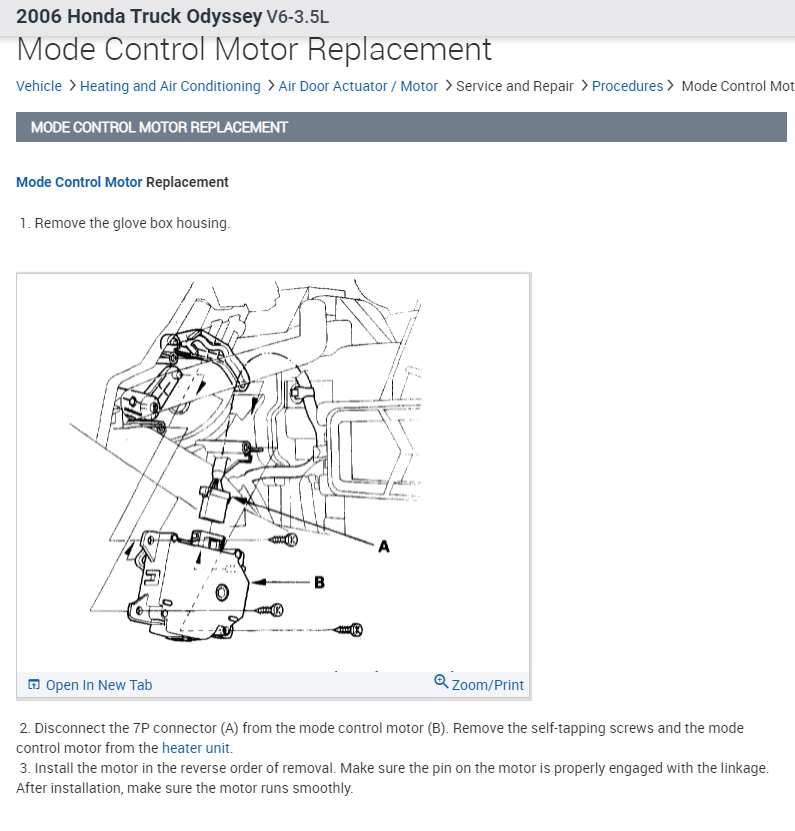 2006 Honda Truck Odyssey V6-3.5L
Mode Control Motor Replacement

Vehicle > Heating and Air Conditioning > Air Door Actuator / Motor > Service and Repair > Procedures > Mode Control Mot

MODE CONTROL MOTOR REPLACEMENT

Mode Control Motor Replacement

1. Remove the glove box housing.

A

B

Open In New Tab

Zoom/Print

2. Disconnect the 7P connector (A) from the mode control motor (B). Remove the self-tapping screws and the mode control motor from the heater unit.
3. Install the motor in the reverse order of removal. Make sure the pin on the motor is properly engaged with the linkage. After installation, make sure the motor runs smoothly.