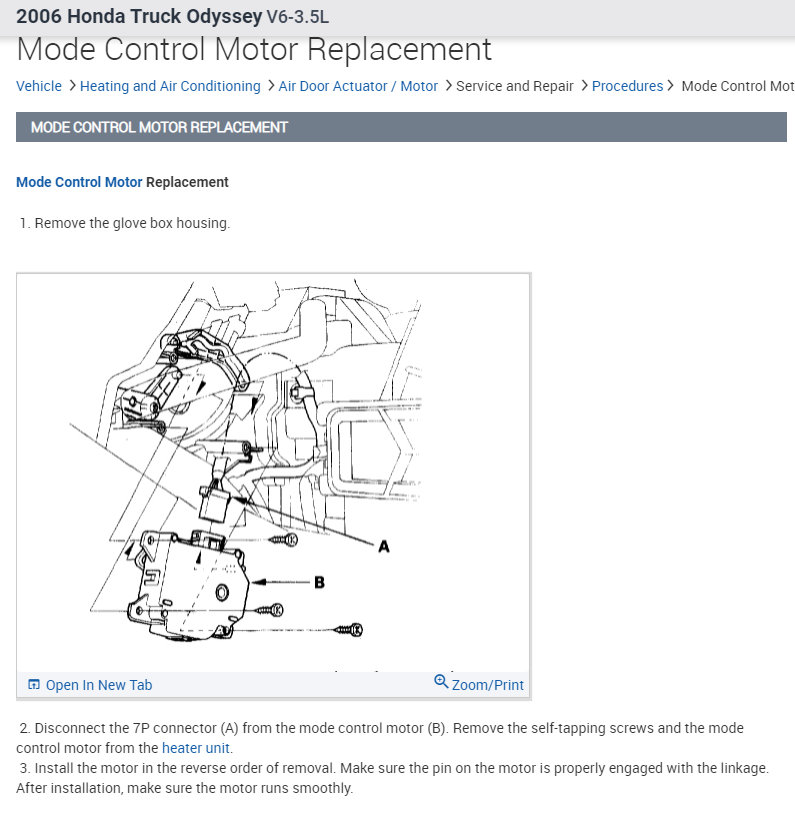 2006 Honda Truck Odyssey V6-3.5L
Mode Control Motor Replacement

Vehicle > Heating and Air Conditioning > Air Door Actuator / Motor > Service and Repair > Procedures > Mode Control Mot

MODE CONTROL MOTOR REPLACEMENT

Mode Control Motor Replacement

1. Remove the glove box housing.

A

B

Open In New Tab

Zoom/Print

2. Disconnect the 7P connector (A) from the mode control motor (B). Remove the self-tapping screws and the mode control motor from the heater unit.
3. Install the motor in the reverse order of removal. Make sure the pin on the motor is properly engaged with the linkage. After installation, make sure the motor runs smoothly.