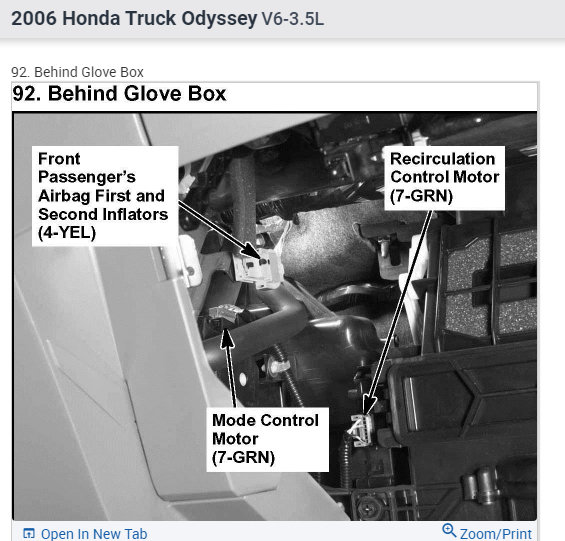 2006 Honda Truck Odyssey V6-3.5L

92. Behind Glove Box

92. Behind Glove Box

Front Passenger's Airbag First and Second Inflators (4-YEL)

Recirculation Control Motor (7-GRN)

Mode Control Motor (7-GRN)

Open In New Tab

Zoom/Print