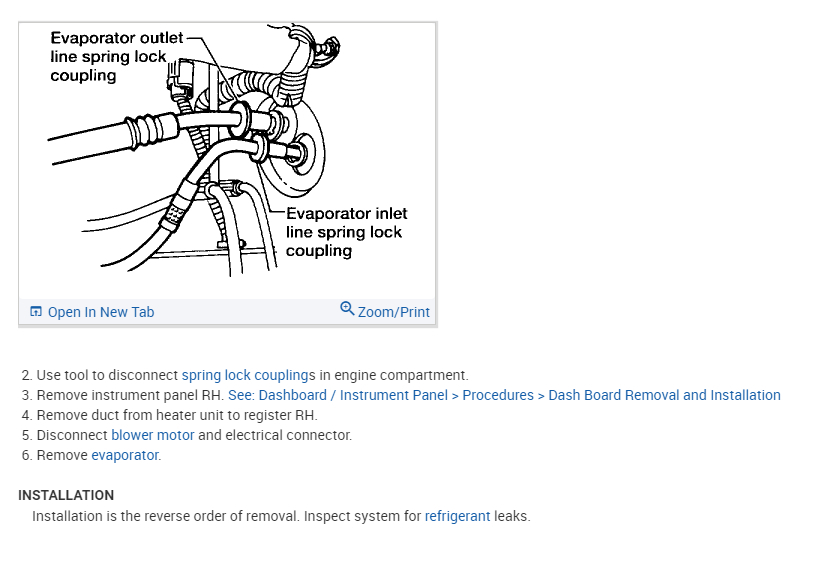 Evaporator outlet line spring lock coupling

Evaporator inlet line spring lock coupling

Open In New Tab

Zoom/Print

2. Use tool to disconnect spring lock couplings in engine compartment.
3. Remove instrument panel RH. See: Dashboard / Instrument Panel > Procedures > Dash Board Removal and Installation
4. Remove duct from heater unit to register RH.
5. Disconnect blower motor and electrical connector.
6. Remove evaporator.

INSTALLATION
Installation is the reverse order of removal. Inspect system for refrigerant leaks.