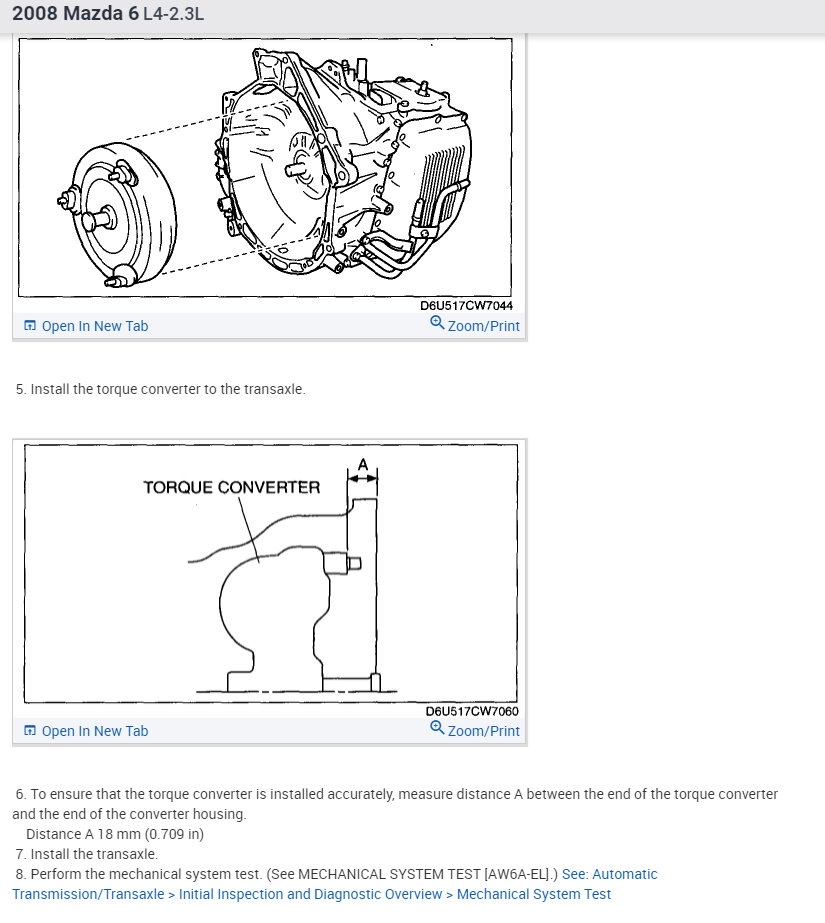 2008 Mazda 6 L4-2.3L

D6U517CW7044

Open In New Tab

Zoom/Print

5. Install the torque converter to the transaxle.

TORQUE CONVERTER

A

D6U517CW7060

Open In New Tab

Zoom/Print

6. To ensure that the torque converter is installed accurately, measure distance A between the end of the torque converter and the end of the converter housing.

Distance A 18 mm (0.709 in)

7. Install the transaxle.

8. Perform the mechanical system test. (See MECHANICAL SYSTEM TEST [AW6A-EL].) See: Automatic Transmission/Transaxle > Initial Inspection and Diagnostic Overview > Mechanical System Test