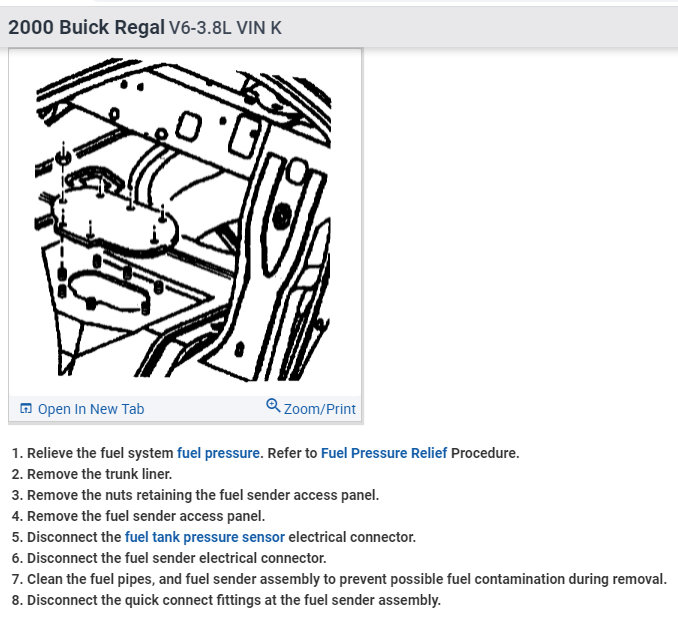 2000 Buick Regal V6-3.8L VIN K

Open In New Tab

Zoom/Print

1. Relieve the fuel system fuel pressure. Refer to Fuel Pressure Relief Procedure.
2. Remove the trunk liner.
3. Remove the nuts retaining the fuel sender access panel.
4. Remove the fuel sender access panel.
5. Disconnect the fuel tank pressure sensor electrical connector.
6. Disconnect the fuel sender electrical connector.
7. Clean the fuel pipes, and fuel sender assembly to prevent possible fuel contamination during removal.
8. Disconnect the quick connect fittings at the fuel sender assembly.