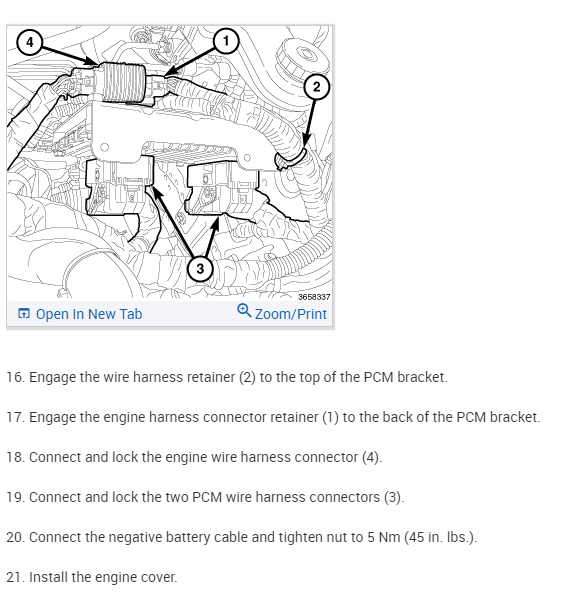 4
1
2
3
3658337

Open In New Tab
Zoom/Print

16. Engage the wire harness retainer (2) to the top of the PCM bracket.

17. Engage the engine harness connector retainer (1) to the back of the PCM bracket.

18. Connect and lock the engine wire harness connector (4).

19. Connect and lock the two PCM wire harness connectors (3).

20. Connect the negative battery cable and tighten nut to 5 Nm (45 in. lbs.).

21. Install the engine cover.