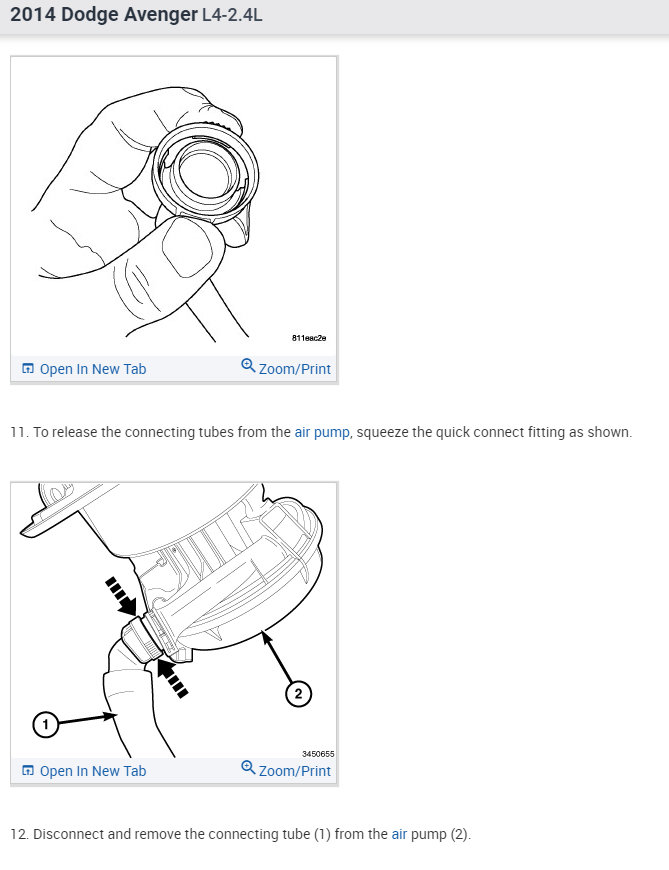 2014 Dodge Avenger L4-2.4L

811eac2e

Open In New Tab

Zoom/Print

11. To release the connecting tubes from the air pump, squeeze the quick connect fitting as shown.

2

1

3450655

Open In New Tab

Zoom/Print

12. Disconnect and remove the connecting tube (1) from the air pump (2).