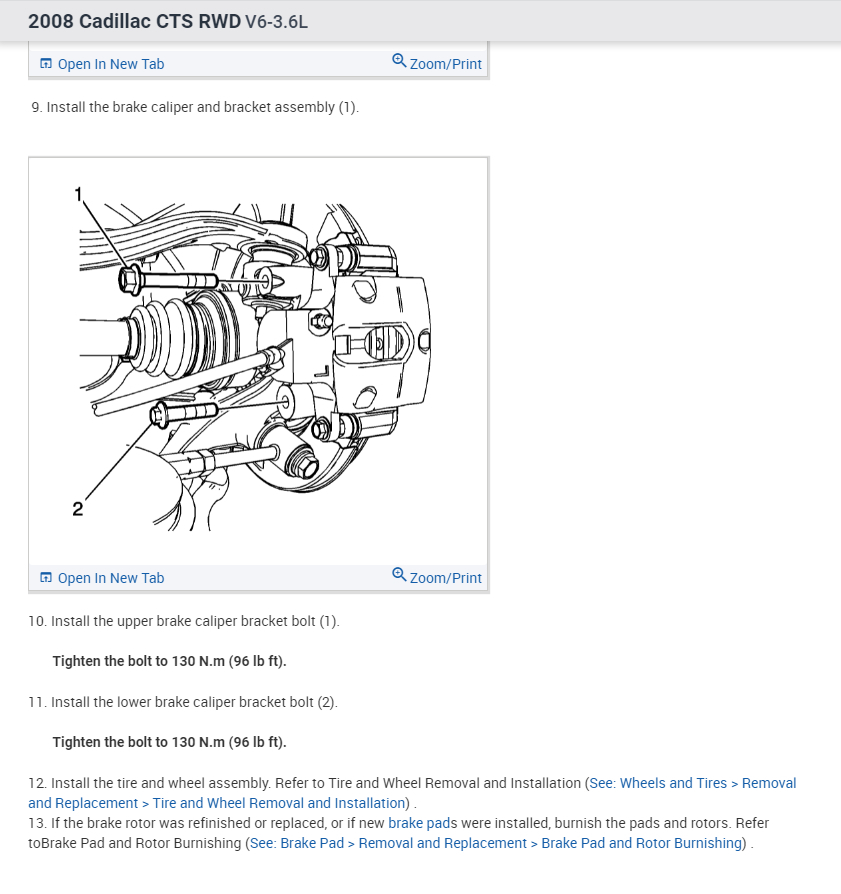 2008 Cadillac CTS RWD V6-3.6L

Open In New Tab
Zoom/Print

9. Install the brake caliper and bracket assembly (1).

1
2

Open In New Tab
Zoom/Print

10. Install the upper brake caliper bracket bolt (1).

Tighten the bolt to 130 N.m (96 lb ft).

11. Install the lower brake caliper bracket bolt (2).

Tighten the bolt to 130 N.m (96 lb ft).

12. Install the tire and wheel assembly. Refer to Tire and Wheel Removal and Installation (See: Wheels and Tires > Removal and Replacement > Tire and Wheel Removal and Installation) .
13. If the brake rotor was refinished or replaced, or if new brake pads were installed, burnish the pads and rotors. Refer toBrake Pad and Rotor Burnishing (See: Brake Pad > Removal and Replacement > Brake Pad and Rotor Burnishing) .