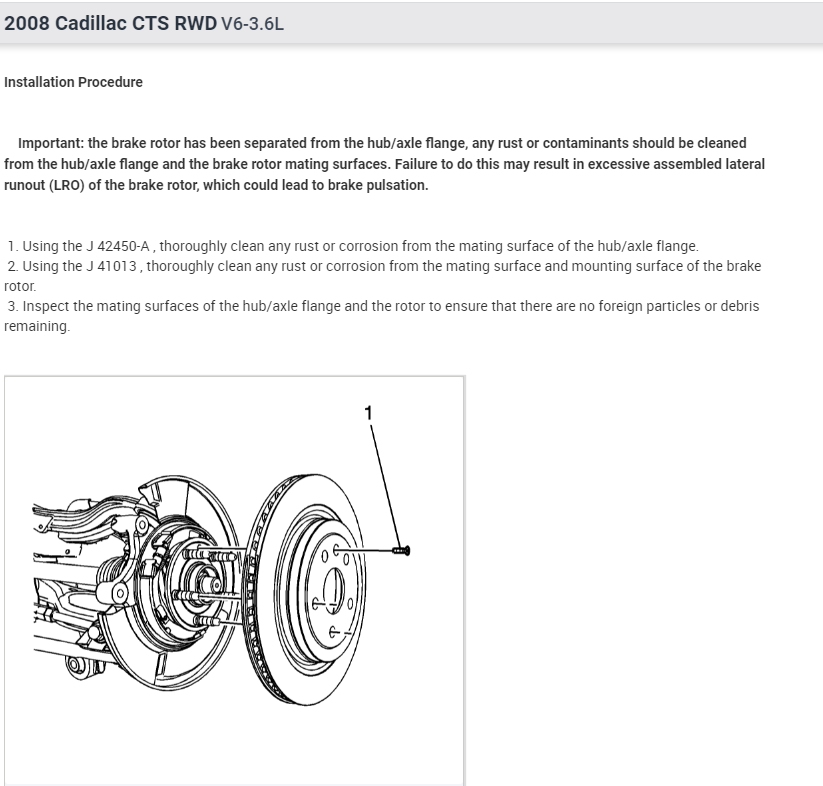 2008 Cadillac CTS RWD V6-3.6L

Installation Procedure

Important: the brake rotor has been separated from the hub/axle flange, any rust or contaminants should be cleaned from the hub/axle flange and the brake rotor mating surfaces. Failure to do this may result in excessive assembled lateral runout (LRO) of the brake rotor, which could lead to brake pulsation.

1. Using the J 42450-A , thoroughly clean any rust or corrosion from the mating surface of the hub/axle flange.
2. Using the J 41013 , thoroughly clean any rust or corrosion from the mating surface and mounting surface of the brake rotor.
3. Inspect the mating surfaces of the hub/axle flange and the rotor to ensure that there are no foreign particles or debris remaining.

1