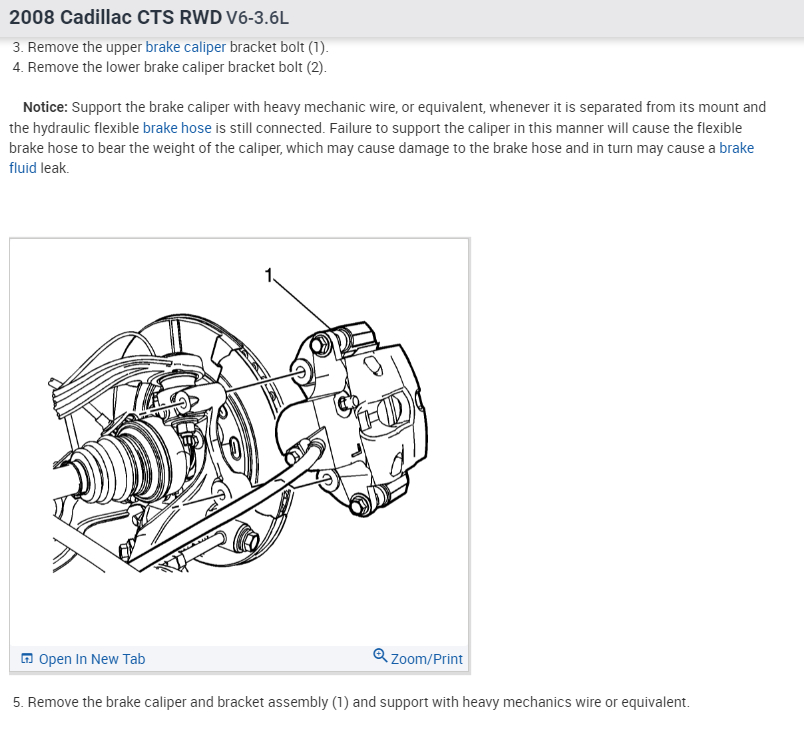 2008 Cadillac CTS RWD V6-3.6L

3. Remove the upper brake caliper bracket bolt (1).
4. Remove the lower brake caliper bracket bolt (2).

Notice: Support the brake caliper with heavy mechanic wire, or equivalent, whenever it is separated from its mount and the hydraulic flexible brake hose is still connected. Failure to support the caliper in this manner will cause the flexible brake hose to bear the weight of the caliper, which may cause damage to the brake hose and in turn may cause a brake fluid leak.

1

Open In New Tab

Zoom/Print

5. Remove the brake caliper and bracket assembly (1) and support with heavy mechanics wire or equivalent.