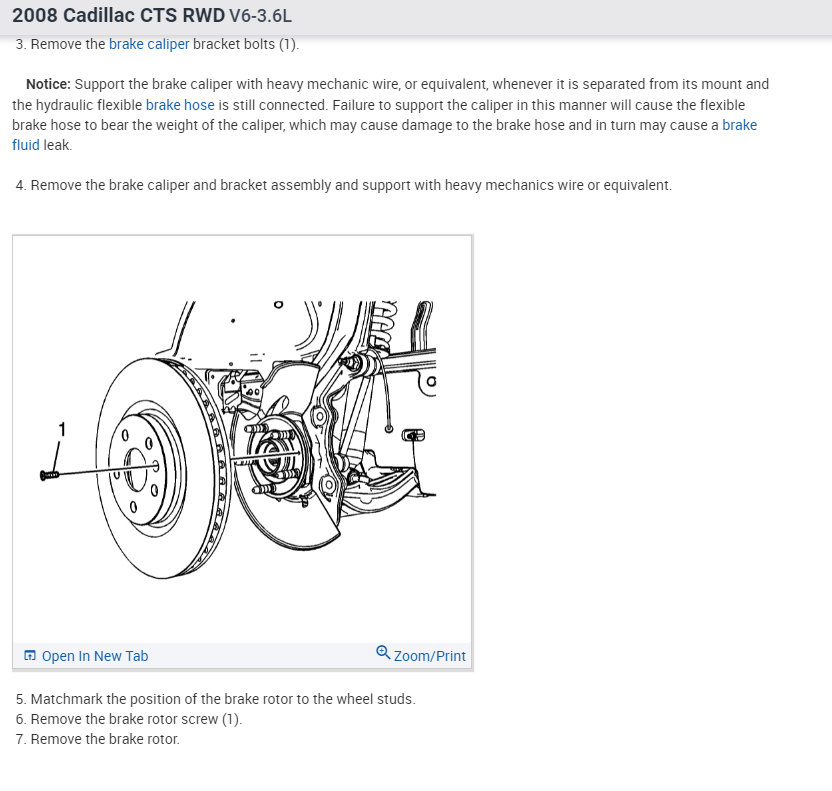 2008 Cadillac CTS RWD V6-3.6L

3. Remove the brake caliper bracket bolts (1).

Notice: Support the brake caliper with heavy mechanic wire, or equivalent, whenever it is separated from its mount and the hydraulic flexible brake hose is still connected. Failure to support the caliper in this manner will cause the flexible brake hose to bear the weight of the caliper, which may cause damage to the brake hose and in turn may cause a brake fluid leak.

4. Remove the brake caliper and bracket assembly and support with heavy mechanics wire or equivalent.

1

Open In New Tab

Zoom/Print

5. Matchmark the position of the brake rotor to the wheel studs.
6. Remove the brake rotor screw (1).
7. Remove the brake rotor.