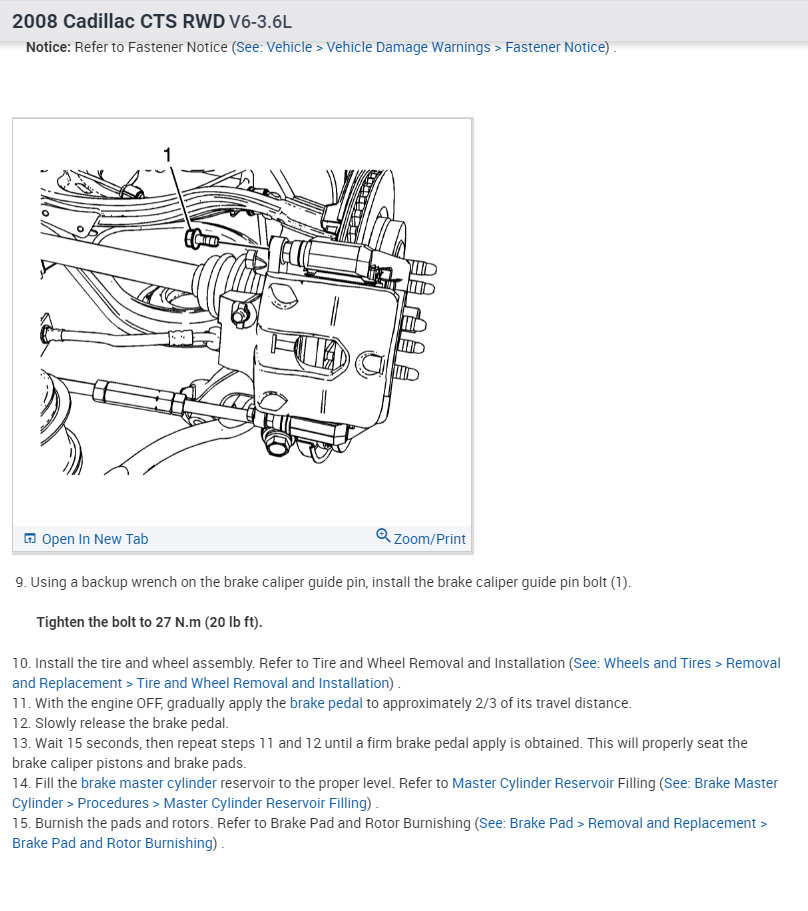 2008 Cadillac CTS RWD V6-3.6L

Notice: Refer to Fastener Notice (See: Vehicle > Vehicle Damage Warnings > Fastener Notice) .

1

Open In New Tab
Zoom/Print

9. Using a backup wrench on the brake caliper guide pin, install the brake caliper guide pin bolt (1).

Tighten the bolt to 27 N.m (20 lb ft).

10. Install the tire and wheel assembly. Refer to Tire and Wheel Removal and Installation (See: Wheels and Tires > Removal and Replacement > Tire and Wheel Removal and Installation) .
11. With the engine OFF, gradually apply the brake pedal to approximately 2/3 of its travel distance.
12. Slowly release the brake pedal.
13. Wait 15 seconds, then repeat steps 11 and 12 until a firm brake pedal apply is obtained. This will properly seat the brake caliper pistons and brake pads.
14. Fill the brake master cylinder reservoir to the proper level. Refer to Master Cylinder Reservoir Filling (See: Brake Master Cylinder > Procedures > Master Cylinder Reservoir Filling) .
15. Burnish the pads and rotors. Refer to Brake Pad and Rotor Burnishing (See: Brake Pad > Removal and Replacement > Brake Pad and Rotor Burnishing) .