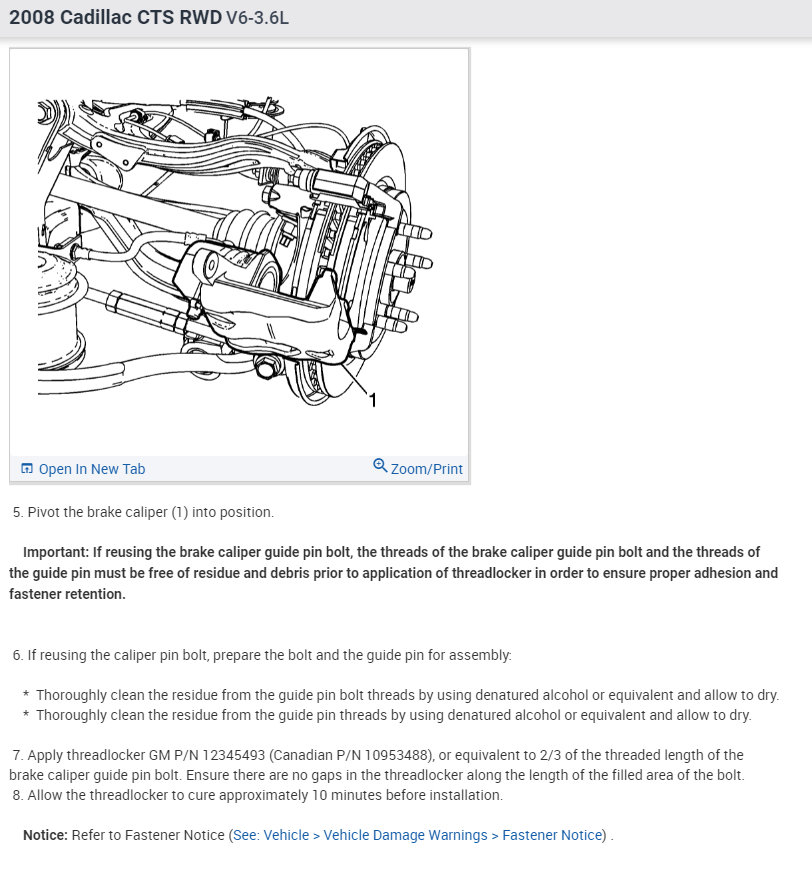 2008 Cadillac CTS RWD V6-3.6L

1

Open In New Tab

Zoom/Print

5. Pivot the brake caliper (1) into position.

Important: If reusing the brake caliper guide pin bolt, the threads of the brake caliper guide pin bolt and the threads of the guide pin must be free of residue and debris prior to application of threadlocker in order to ensure proper adhesion and fastener retention.

6. If reusing the caliper pin bolt, prepare the bolt and the guide pin for assembly:

* Thoroughly clean the residue from the guide pin bolt threads by using denatured alcohol or equivalent and allow to dry.
* Thoroughly clean the residue from the guide pin threads by using denatured alcohol or equivalent and allow to dry.

7. Apply threadlocker GM P/N 12345493 (Canadian P/N 10953488), or equivalent to 2/3 of the threaded length of the brake caliper guide pin bolt. Ensure there are no gaps in the threadlocker along the length of the filled area of the bolt.
8. Allow the threadlocker to cure approximately 10 minutes before installation.

Notice: Refer to Fastener Notice (See: Vehicle > Vehicle Damage Warnings > Fastener Notice) .