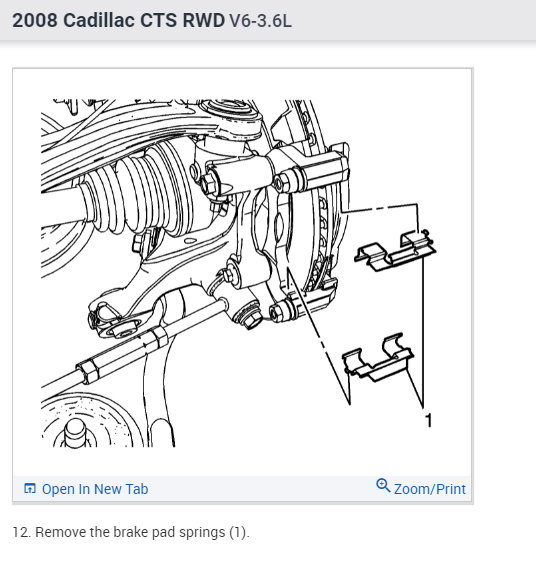 2008 Cadillac CTS RWD V6-3.6L

1

Open In New Tab

Zoom/Print

12. Remove the brake pad springs (1).