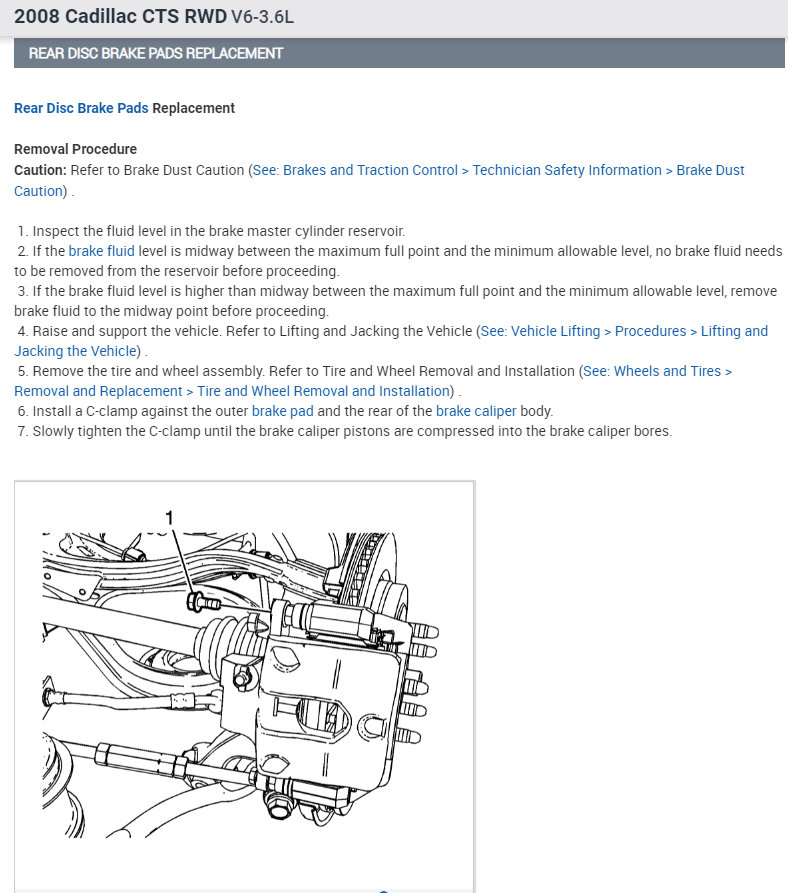 2008 Cadillac CTS RWD V6-3.6L

REAR DISC BRAKE PADS REPLACEMENT

Rear Disc Brake Pads Replacement

Removal Procedure
Caution: Refer to Brake Dust Caution (See: Brakes and Traction Control > Technician Safety Information > Brake Dust Caution) .

1. Inspect the fluid level in the brake master cylinder reservoir.
2. If the brake fluid level is midway between the maximum full point and the minimum allowable level, no brake fluid needs to be removed from the reservoir before proceeding.
3. If the brake fluid level is higher than midway between the maximum full point and the minimum allowable level, remove brake fluid to the midway point before proceeding.
4. Raise and support the vehicle. Refer to Lifting and Jacking the Vehicle (See: Vehicle Lifting > Procedures > Lifting and Jacking the Vehicle) .
5. Remove the tire and wheel assembly. Refer to Tire and Wheel Removal and Installation (See: Wheels and Tires > Removal and Replacement > Tire and Wheel Removal and Installation) .
6. Install a C-clamp against the outer brake pad and the rear of the brake caliper body.
7. Slowly tighten the C-clamp until the brake caliper pistons are compressed into the brake caliper bores.

1