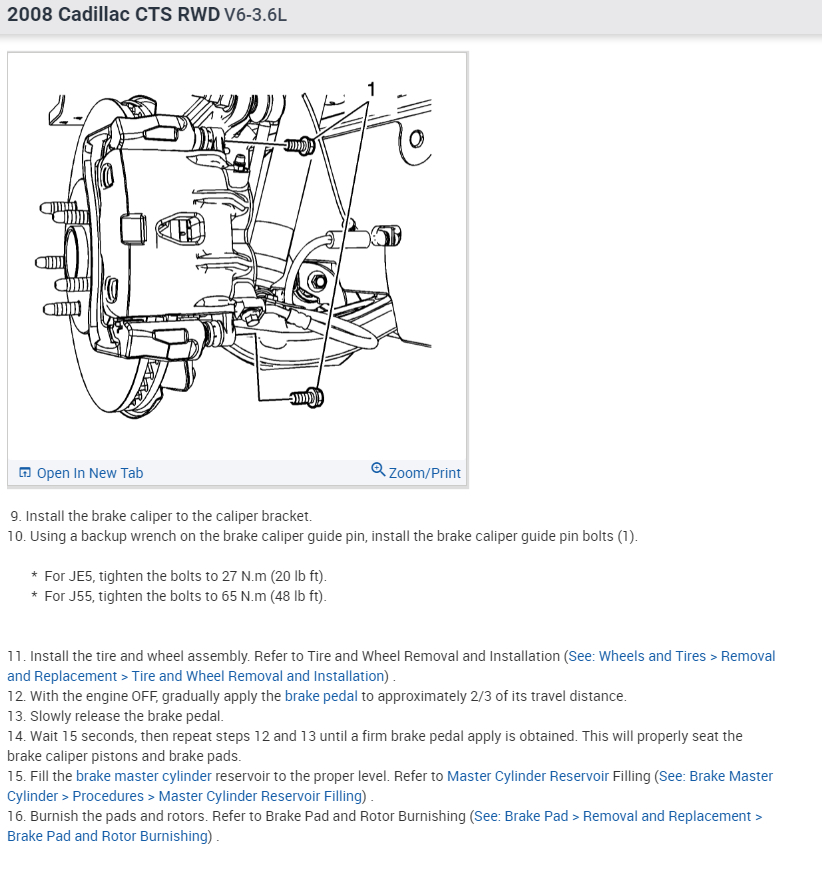 2008 Cadillac CTS RWD V6-3.6L

1

Open In New Tab

Zoom/Print

9. Install the brake caliper to the caliper bracket.
10. Using a backup wrench on the brake caliper guide pin, install the brake caliper guide pin bolts (1).

* For JE5, tighten the bolts to 27 N.m (20 lb ft).
* For J55, tighten the bolts to 65 N.m (48 lb ft).

11. Install the tire and wheel assembly. Refer to Tire and Wheel Removal and Installation (See: Wheels and Tires > Removal and Replacement > Tire and Wheel Removal and Installation) .
12. With the engine OFF, gradually apply the brake pedal to approximately 2/3 of its travel distance.
13. Slowly release the brake pedal.
14. Wait 15 seconds, then repeat steps 12 and 13 until a firm brake pedal apply is obtained. This will properly seat the brake caliper pistons and brake pads.
15. Fill the brake master cylinder reservoir to the proper level. Refer to Master Cylinder Reservoir Filling (See: Brake Master Cylinder > Procedures > Master Cylinder Reservoir Filling) .
16. Burnish the pads and rotors. Refer to Brake Pad and Rotor Burnishing (See: Brake Pad > Removal and Replacement > Brake Pad and Rotor Burnishing) .