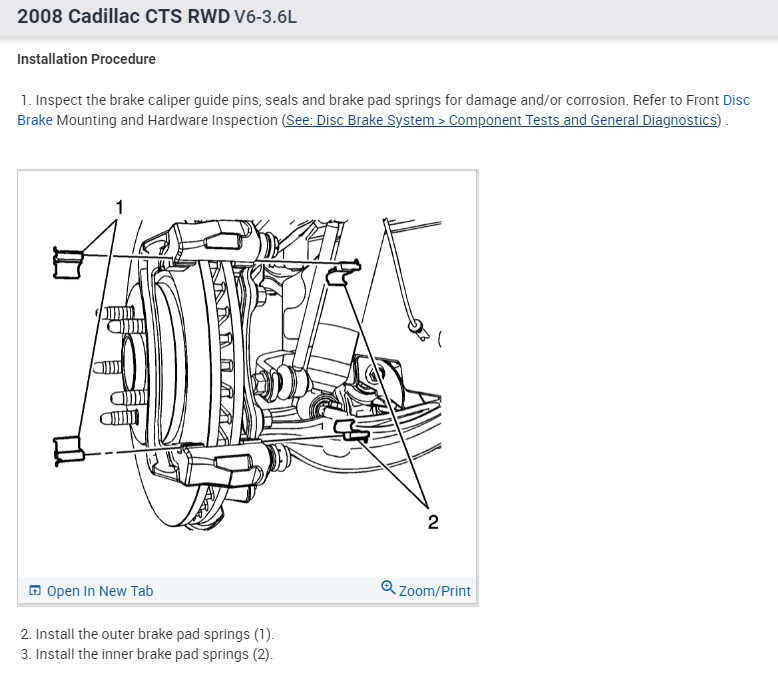 2008 Cadillac CTS RWD V6-3.6L

Installation Procedure

1. Inspect the brake caliper guide pins, seals and brake pad springs for damage and/or corrosion. Refer to Front Disc Brake Mounting and Hardware Inspection (See: Disc Brake System > Component Tests and General Diagnostics) .

1

2

Open In New Tab

Zoom/Print

2. Install the outer brake pad springs (1).
3. Install the inner brake pad springs (2).