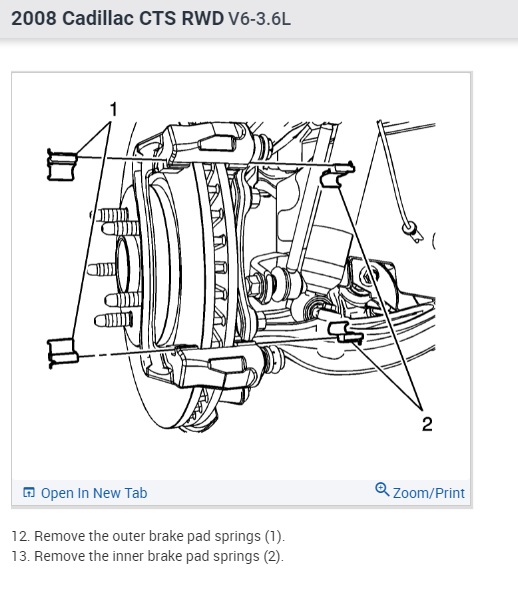 2008 Cadillac CTS RWD V6-3.6L

1

2

Open In New Tab

Zoom/Print

12. Remove the outer brake pad springs (1).
13. Remove the inner brake pad springs (2).