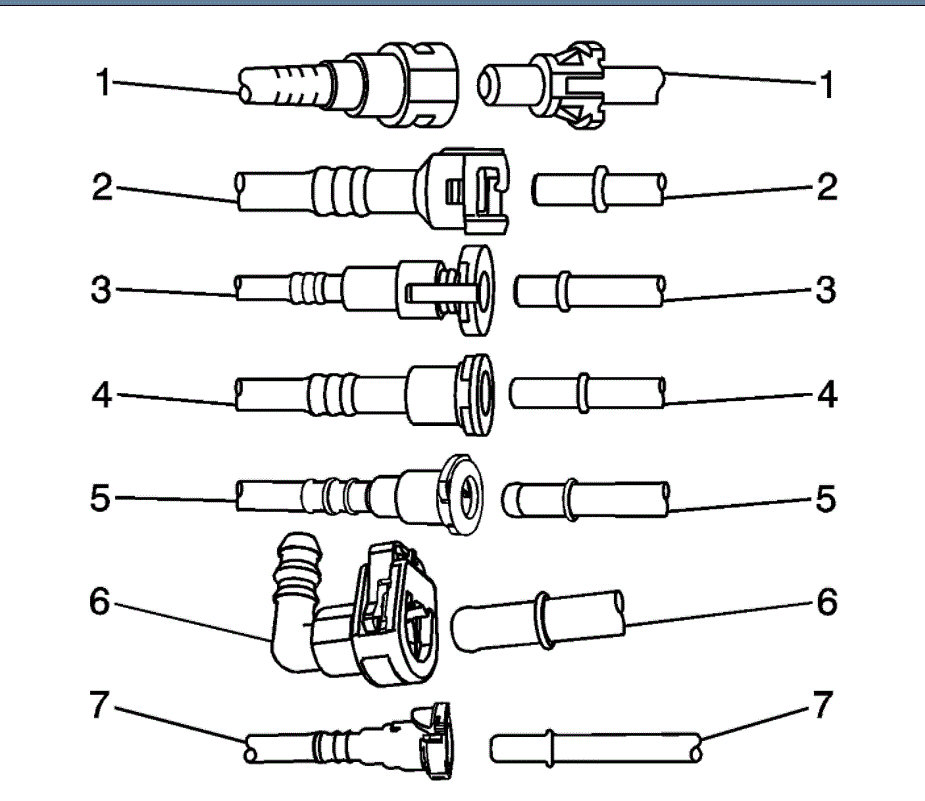 1
1
2
2
3
3
4
4
5
5
6
6
7
7