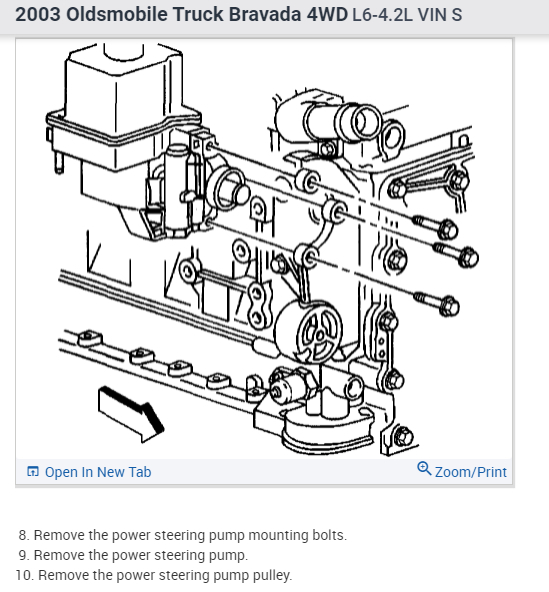 2003 Oldsmobile Truck Bravada 4WD L6-4.2L VIN S

Open In New Tab

Zoom/Print

8. Remove the power steering pump mounting bolts.
9. Remove the power steering pump.
10. Remove the power steering pump pulley.