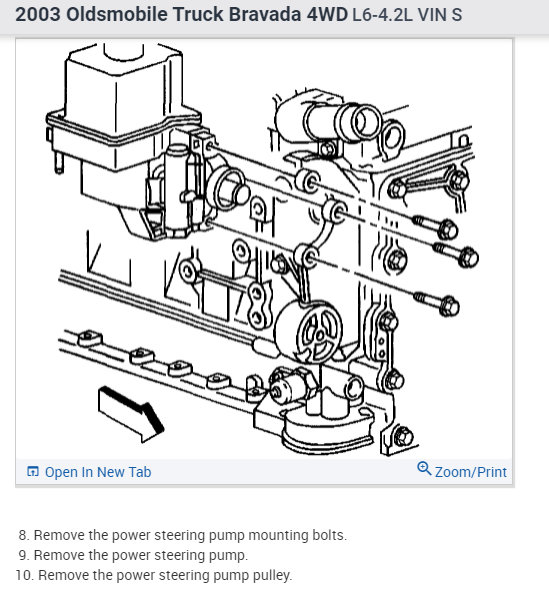 2003 Oldsmobile Truck Bravada 4WD L6-4.2L VIN S

Open In New Tab

Zoom/Print

8. Remove the power steering pump mounting bolts.
9. Remove the power steering pump.
10. Remove the power steering pump pulley.