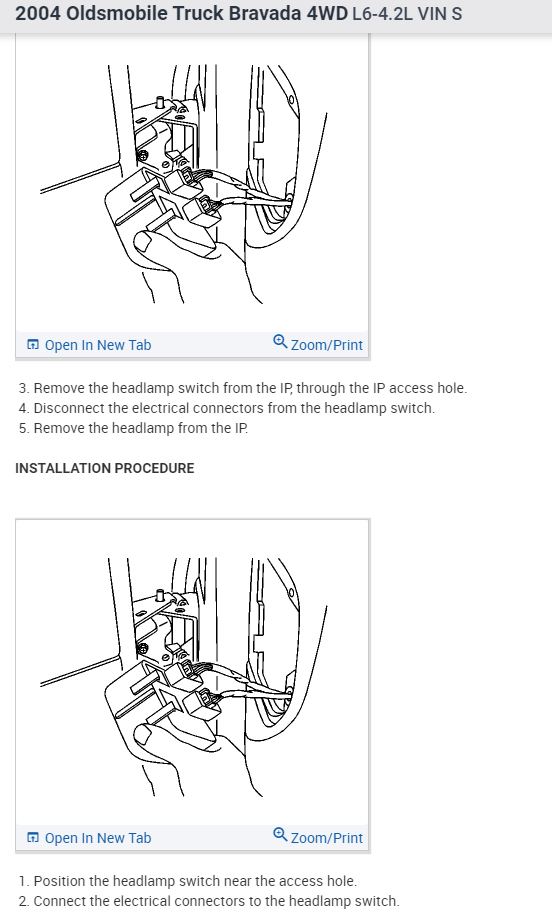 2004 Oldsmobile Truck Bravada 4WD L6-4.2L VIN S

Open In New Tab    Zoom/Print

3. Remove the headlamp switch from the IP, through the IP access hole.
4. Disconnect the electrical connectors from the headlamp switch.
5. Remove the headlamp from the IP.

INSTALLATION PROCEDURE

Open In New Tab    Zoom/Print

1. Position the headlamp switch near the access hole.
2. Connect the electrical connectors to the headlamp switch.