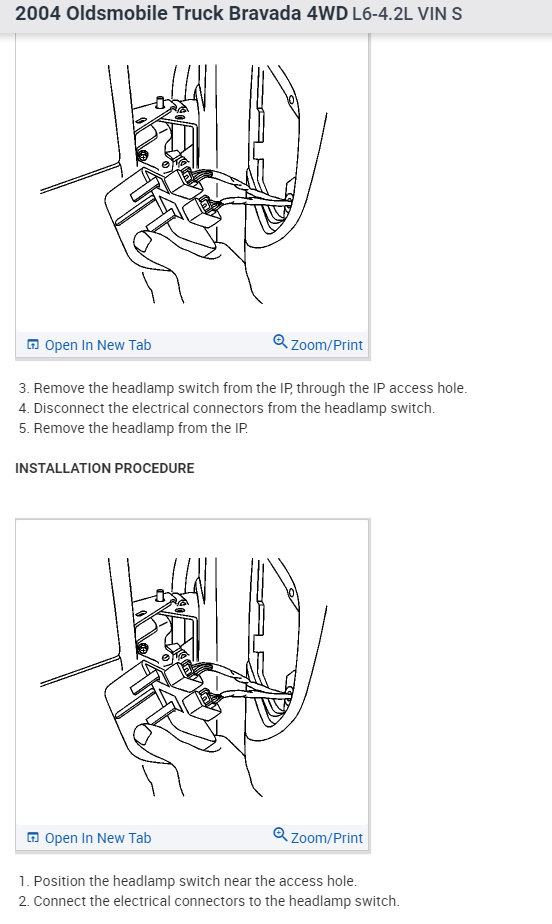 2004 Oldsmobile Truck Bravada 4WD L6-4.2L VIN S

Open In New Tab

Zoom/Print

3. Remove the headlamp switch from the IP, through the IP access hole.
4. Disconnect the electrical connectors from the headlamp switch.
5. Remove the headlamp from the IP.

INSTALLATION PROCEDURE

Open In New Tab

Zoom/Print

1. Position the headlamp switch near the access hole.
2. Connect the electrical connectors to the headlamp switch.