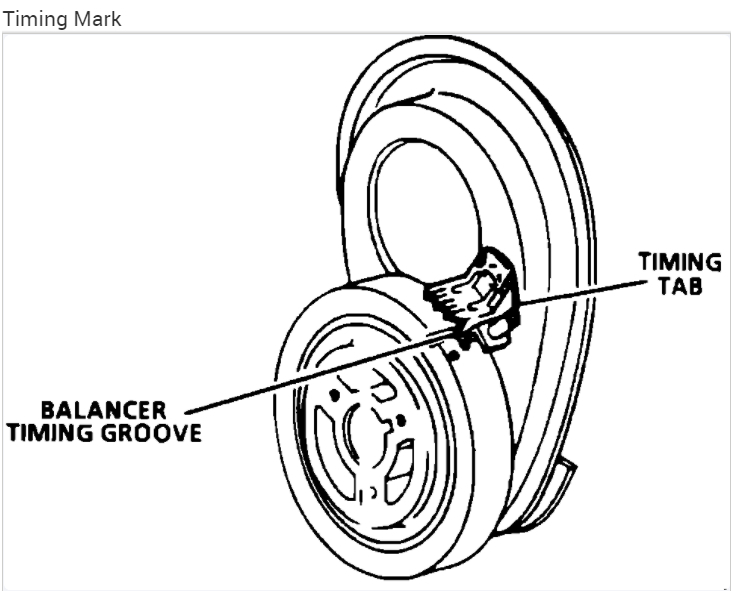 Timing Mark

TIMING
TAB

BALANCER
TIMING GROOVE