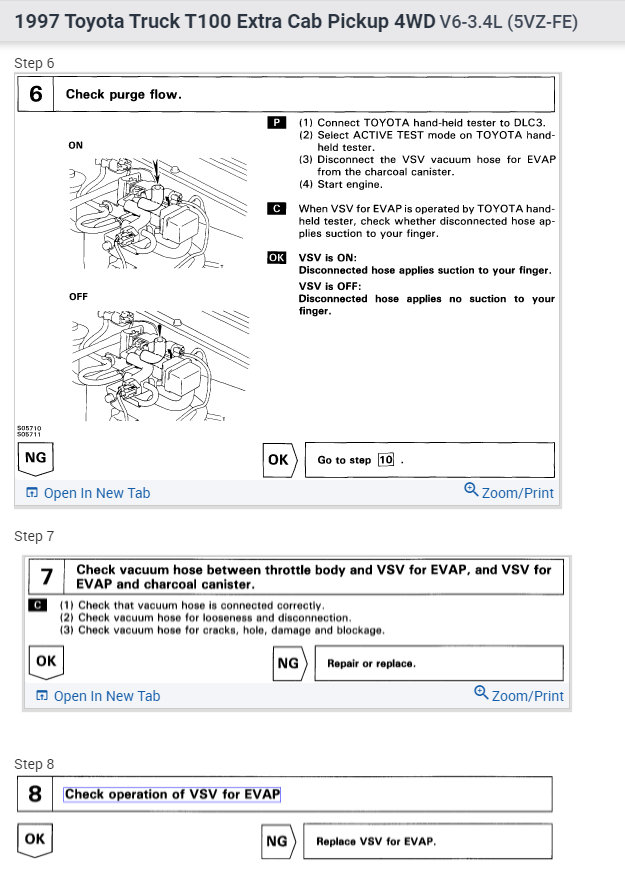 1997 Toyota Truck T100 Extra Cab Pickup 4WD V6-3.4L (5VZ-FE)

Step 6

6 Check purge flow.

ON

OFF

S05710
S05711

P (1) Connect TOYOTA hand-held tester to DLC3.
(2) Select ACTIVE TEST mode on TOYOTA hand-held tester.
(3) Disconnect the VSV vacuum hose for EVAP from the charcoal canister.
(4) Start engine.

C When VSV for EVAP is operated by TOYOTA hand-held tester, check whether disconnected hose applies suction to your finger.

OK VSV is ON:
Disconnected hose applies suction to your finger.
VSV is OFF:
Disconnected hose applies no suction to your finger.

NG

OK Go to step 10 .

Open In New Tab Zoom/Print

Step 7

7 Check vacuum hose between throttle body and VSV for EVAP, and VSV for EVAP and charcoal canister.

C (1) Check that vacuum hose is connected correctly.
(2) Check vacuum hose for looseness and disconnection.
(3) Check vacuum hose for cracks, hole, damage and blockage.

OK

NG Repair or replace.

Open In New Tab Zoom/Print

Step 8

8 Check operation of VSV for EVAP

OK

NG Replace VSV for EVAP.