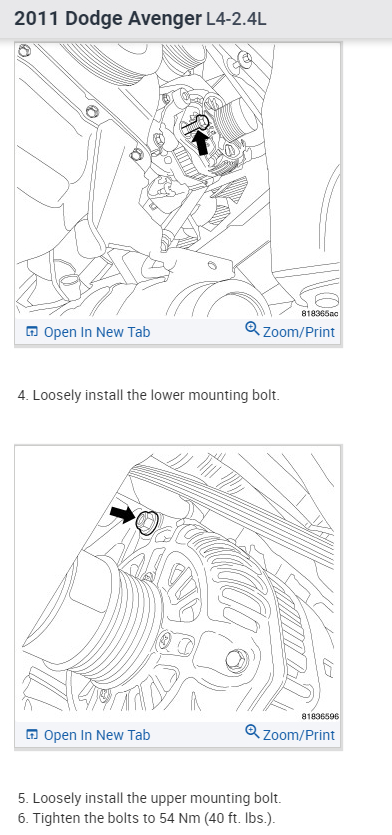 2011 Dodge Avenger L4-2.4L

818365ac

Open In New Tab

Zoom/Print

4. Loosely install the lower mounting bolt.

81836596

Open In New Tab

Zoom/Print

5. Loosely install the upper mounting bolt.
6. Tighten the bolts to 54 Nm (40 ft. lbs.).