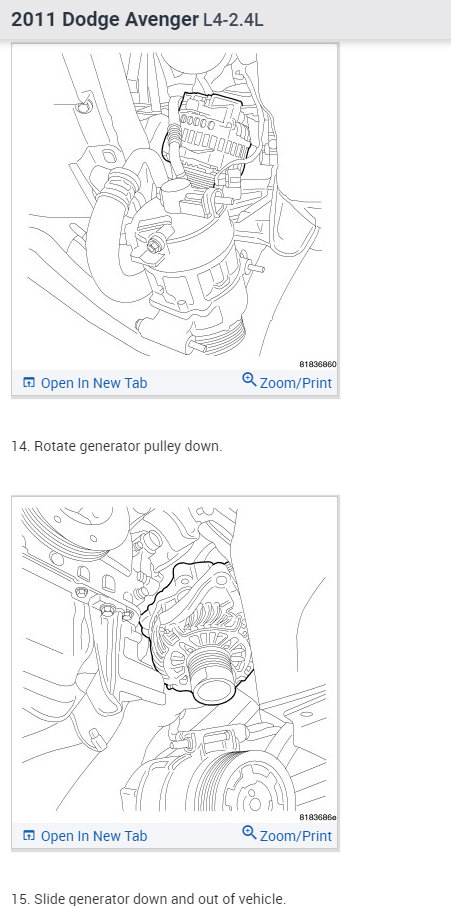 2011 Dodge Avenger L4-2.4L

81836860

Open In New Tab Zoom/Print

14. Rotate generator pulley down.

8183686e

Open In New Tab Zoom/Print

15. Slide generator down and out of vehicle.