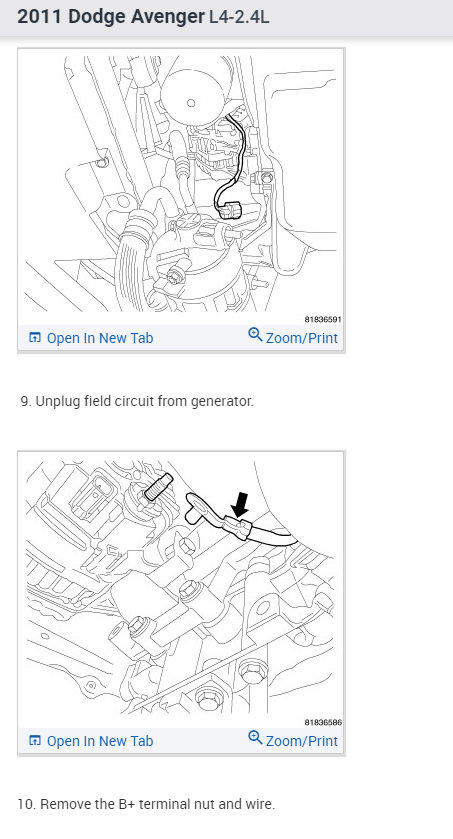 2011 Dodge Avenger L4-2.4L

81836591

Open In New Tab Zoom/Print

9. Unplug field circuit from generator.

81836586

Open In New Tab Zoom/Print

10. Remove the B+ terminal nut and wire.