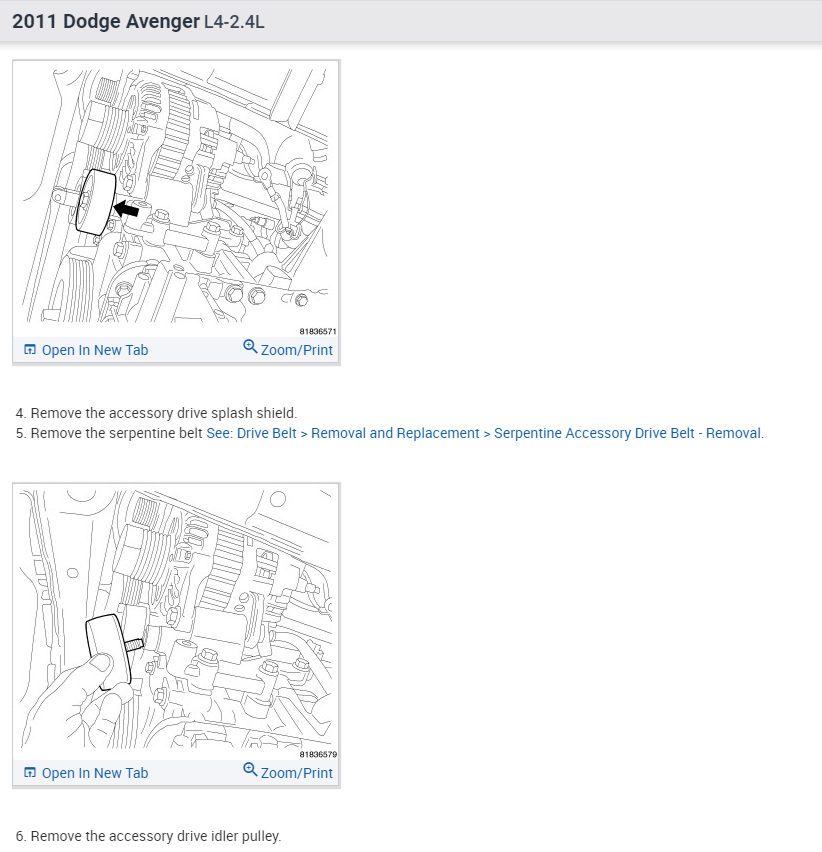 2011 Dodge Avenger L4-2.4L

81836571

Open In New Tab

Zoom/Print

4. Remove the accessory drive splash shield.
5. Remove the serpentine belt See: Drive Belt > Removal and Replacement > Serpentine Accessory Drive Belt - Removal.

81836579

Open In New Tab

Zoom/Print

6. Remove the accessory drive idler pulley.