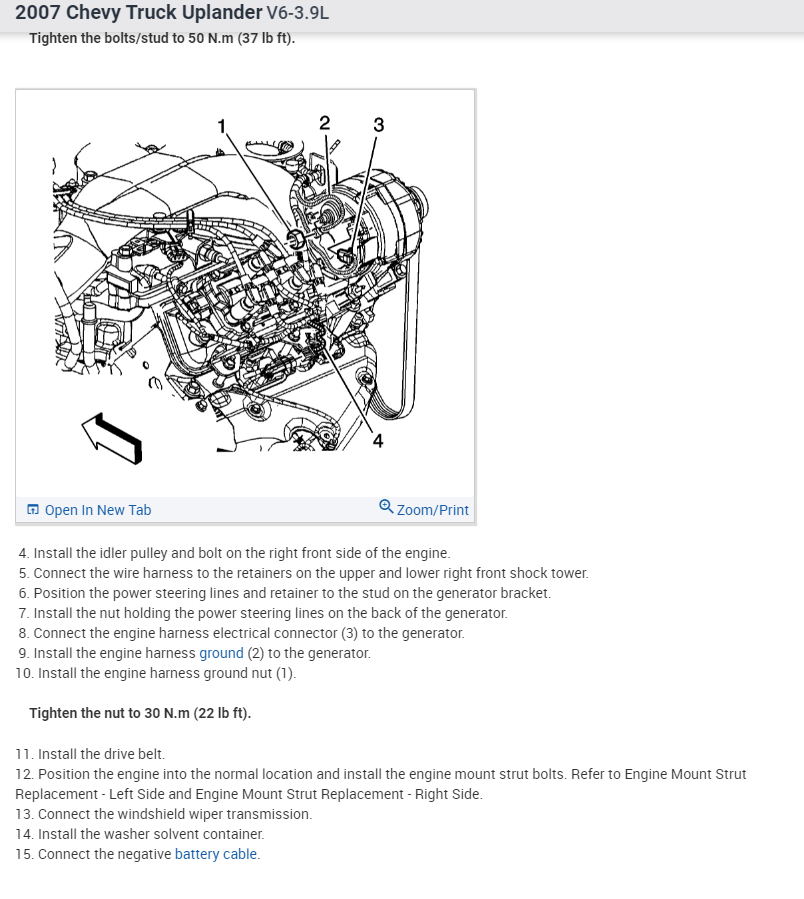 2007 Chevy Truck Uplander V6-3.9L

Tighten the bolts/stud to 50 N.m (37 lb ft).

1
2
3
4

Open In New Tab
Zoom/Print

4. Install the idler pulley and bolt on the right front side of the engine.
5. Connect the wire harness to the retainers on the upper and lower right front shock tower.
6. Position the power steering lines and retainer to the stud on the generator bracket.
7. Install the nut holding the power steering lines on the back of the generator.
8. Connect the engine harness electrical connector (3) to the generator.
9. Install the engine harness ground (2) to the generator.
10. Install the engine harness ground nut (1).

Tighten the nut to 30 N.m (22 lb ft).

11. Install the drive belt.
12. Position the engine into the normal location and install the engine mount strut bolts. Refer to Engine Mount Strut Replacement - Left Side and Engine Mount Strut Replacement - Right Side.
13. Connect the windshield wiper transmission.
14. Install the washer solvent container.
15. Connect the negative battery cable.