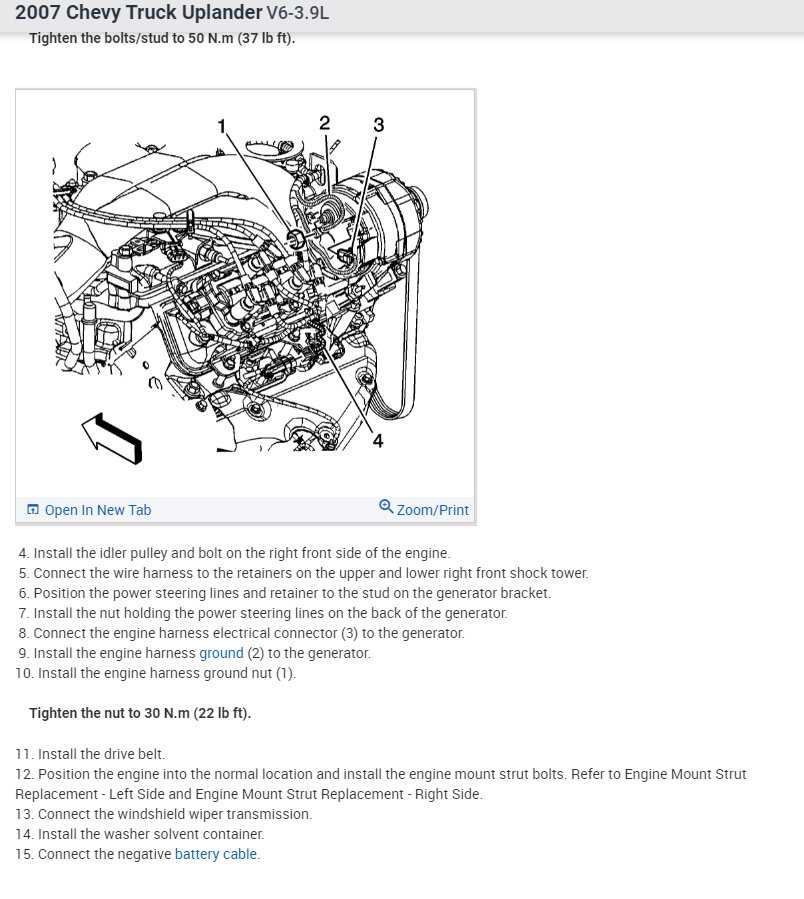 2007 Chevy Truck Uplander V6-3.9L

Tighten the bolts/stud to 50 N.m (37 lb ft).

1

2

3

4

Open In New Tab

Zoom/Print

4. Install the idler pulley and bolt on the right front side of the engine.
5. Connect the wire harness to the retainers on the upper and lower right front shock tower.
6. Position the power steering lines and retainer to the stud on the generator bracket.
7. Install the nut holding the power steering lines on the back of the generator.
8. Connect the engine harness electrical connector (3) to the generator.
9. Install the engine harness ground (2) to the generator.
10. Install the engine harness ground nut (1).

Tighten the nut to 30 N.m (22 lb ft).

11. Install the drive belt.
12. Position the engine into the normal location and install the engine mount strut bolts. Refer to Engine Mount Strut Replacement - Left Side and Engine Mount Strut Replacement - Right Side.
13. Connect the windshield wiper transmission.
14. Install the washer solvent container.
15. Connect the negative battery cable.