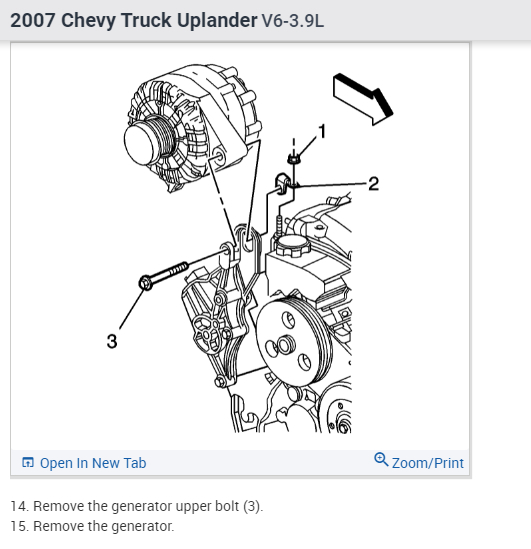 2007 Chevy Truck Uplander V6-3.9L

1

2

3

Open In New Tab

Zoom/Print

14. Remove the generator upper bolt (3).

15. Remove the generator.