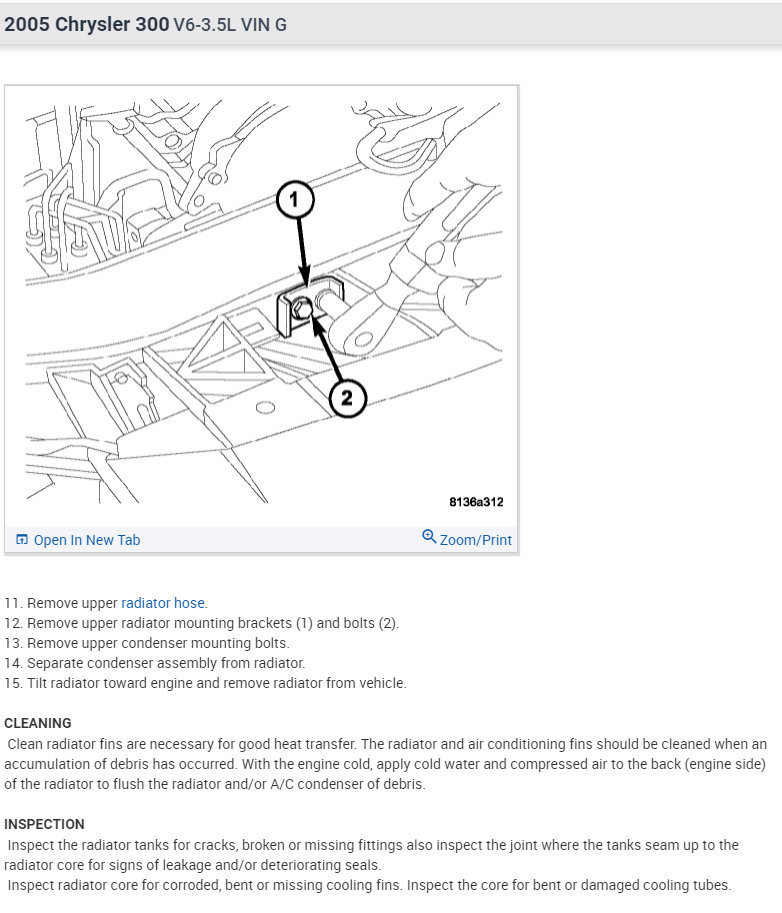 2005 Chrysler 300 V6-3.5L VIN G

1

2

8136a312

Open In New Tab

Zoom/Print

11. Remove upper radiator hose.
12. Remove upper radiator mounting brackets (1) and bolts (2).
13. Remove upper condenser mounting bolts.
14. Separate condenser assembly from radiator.
15. Tilt radiator toward engine and remove radiator from vehicle.

CLEANING
Clean radiator fins are necessary for good heat transfer. The radiator and air conditioning fins should be cleaned when an accumulation of debris has occurred. With the engine cold, apply cold water and compressed air to the back (engine side) of the radiator to flush the radiator and/or A/C condenser of debris.

INSPECTION
Inspect the radiator tanks for cracks, broken or missing fittings also inspect the joint where the tanks seam up to the radiator core for signs of leakage and/or deteriorating seals.
Inspect radiator core for corroded, bent or missing cooling fins. Inspect the core for bent or damaged cooling tubes.