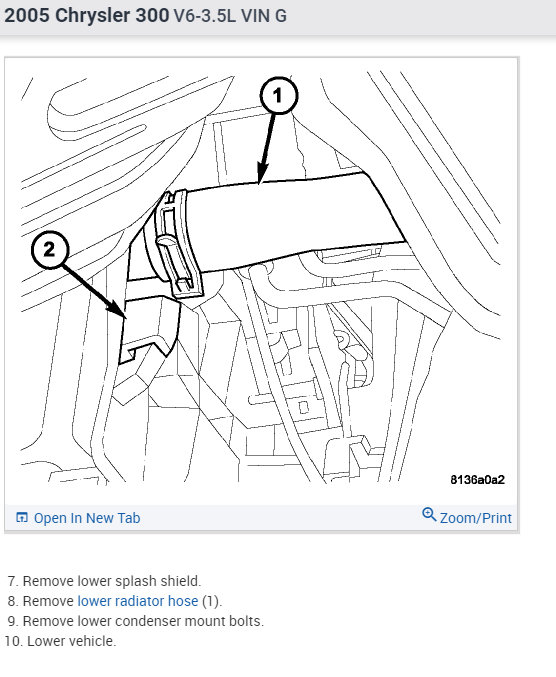 2005 Chrysler 300 V6-3.5L VIN G

1

2

8136a0a2

Open In New Tab

Zoom/Print

7. Remove lower splash shield.
8. Remove lower radiator hose (1).
9. Remove lower condenser mount bolts.
10. Lower vehicle.