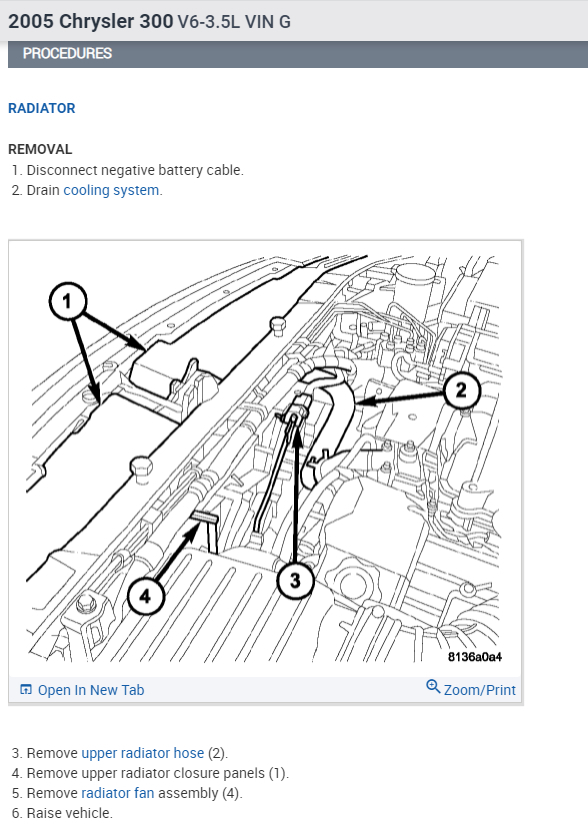 2005 Chrysler 300 V6-3.5L VIN G

PROCEDURES

RADIATOR

REMOVAL
1. Disconnect negative battery cable.
2. Drain cooling system.

1
2
3
4
8136a0a4

Open In New Tab
Zoom/Print

3. Remove upper radiator hose (2).
4. Remove upper radiator closure panels (1).
5. Remove radiator fan assembly (4).
6. Raise vehicle.