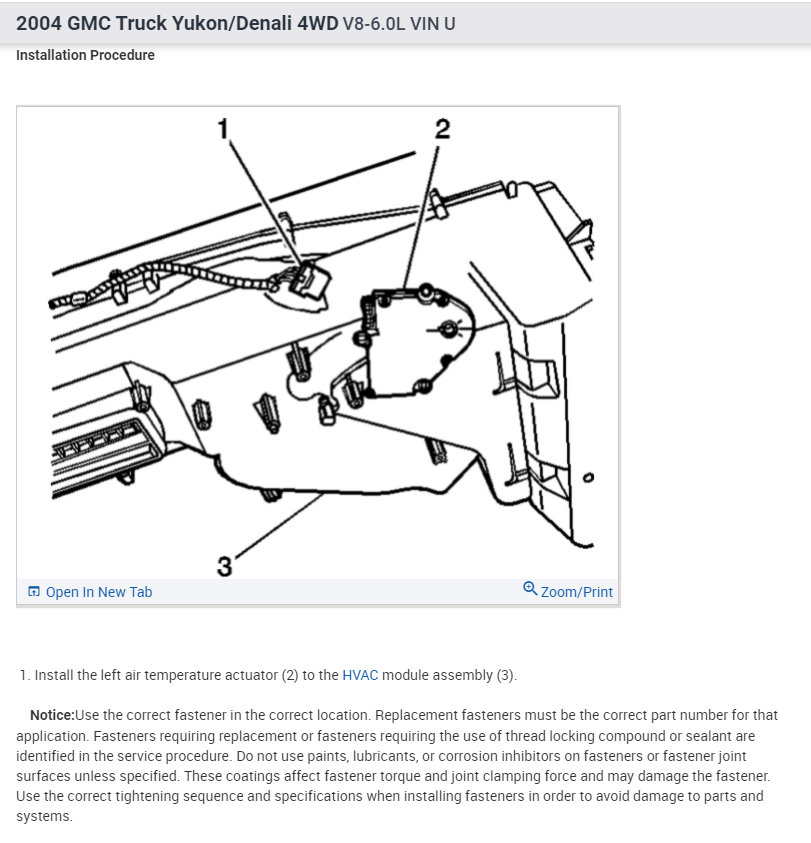 2004 GMC Truck Yukon/Denali 4WD V8-6.0L VIN U

Installation Procedure

1

2

3

Open In New Tab

Zoom/Print

1. Install the left air temperature actuator (2) to the HVAC module assembly (3).

Notice:Use the correct fastener in the correct location. Replacement fasteners must be the correct part number for that application. Fasteners requiring replacement or fasteners requiring the use of thread locking compound or sealant are identified in the service procedure. Do not use paints, lubricants, or corrosion inhibitors on fasteners or fastener joint surfaces unless specified. These coatings affect fastener torque and joint clamping force and may damage the fastener. Use the correct tightening sequence and specifications when installing fasteners in order to avoid damage to parts and systems.