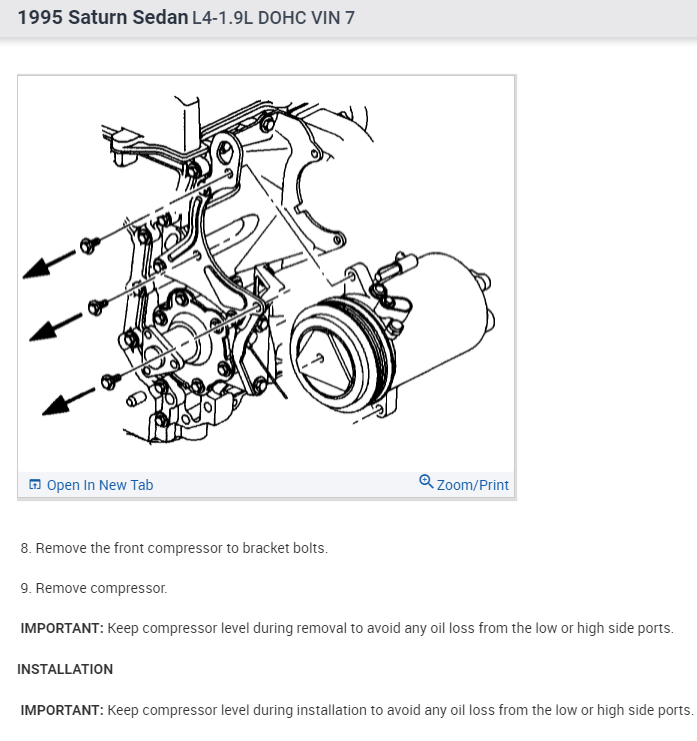 1995 Saturn Sedan L4-1.9L DOHC VIN 7

Open In New Tab

Zoom/Print

8. Remove the front compressor to bracket bolts.

9. Remove compressor.

IMPORTANT: Keep compressor level during removal to avoid any oil loss from the low or high side ports.

INSTALLATION

IMPORTANT: Keep compressor level during installation to avoid any oil loss from the low or high side ports.