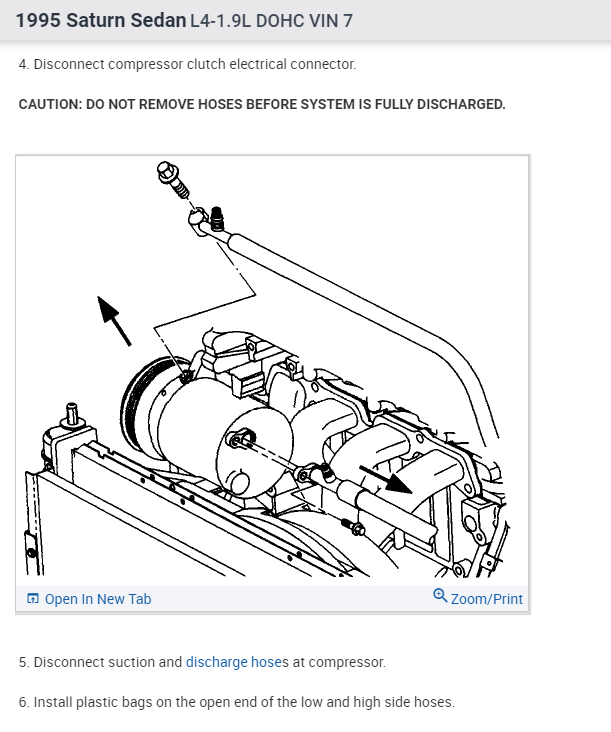 1995 Saturn Sedan L4-1.9L DOHC VIN 7

4. Disconnect compressor clutch electrical connector.

CAUTION: DO NOT REMOVE HOSES BEFORE SYSTEM IS FULLY DISCHARGED.

Open In New Tab

Zoom/Print

5. Disconnect suction and discharge hoses at compressor.

6. Install plastic bags on the open end of the low and high side hoses.