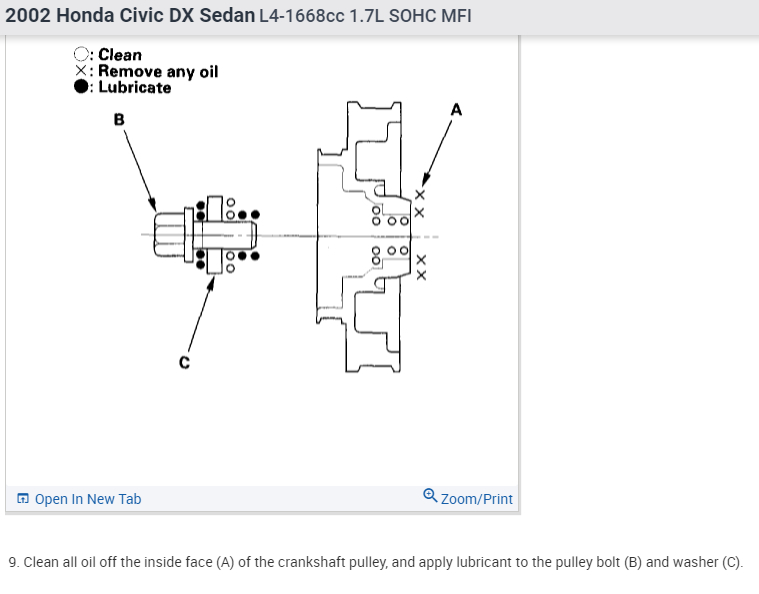 2002 Honda Civic DX Sedan L4-1668cc 1.7L SOHC MFI

○: Clean
×: Remove any oil
●: Lubricate

B

A

C

Open In New Tab

Zoom/Print

9. Clean all oil off the inside face (A) of the crankshaft pulley, and apply lubricant to the pulley bolt (B) and washer (C).