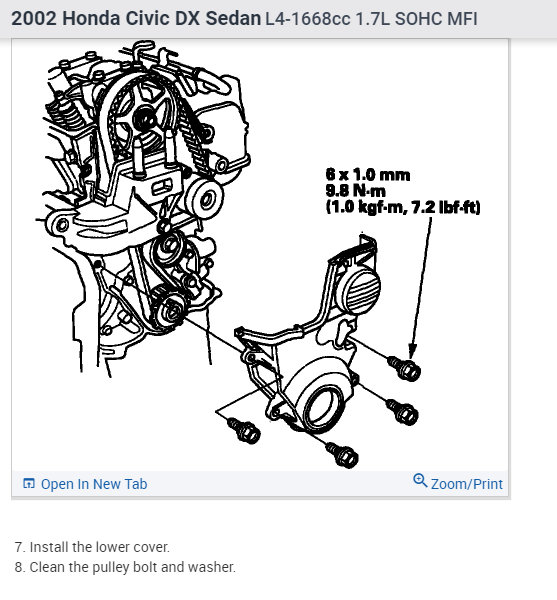 2002 Honda Civic DX Sedan L4-1668cc 1.7L SOHC MFI

6 x 1.0 mm
9.8 N·m
(1.0 kgf·m, 7.2 lbf·ft)

Open In New Tab

Zoom/Print

7. Install the lower cover.
8. Clean the pulley bolt and washer.